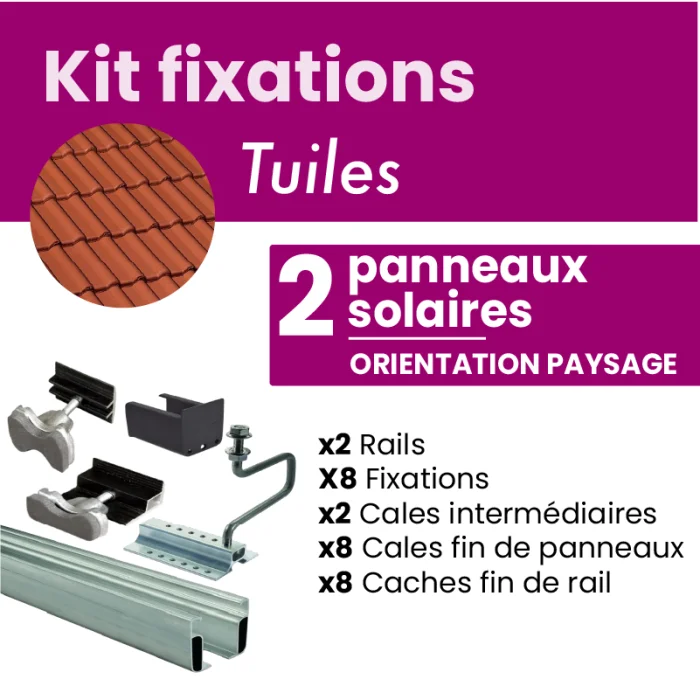 Kit fixations
Tuiles

2 panneaux solaires
ORIENTATION PAYSAGE

x2 Rails
X8 Fixations
x2 Cales intermédiaires
x8 Cales fin de panneaux
x8 Caches fin de rail